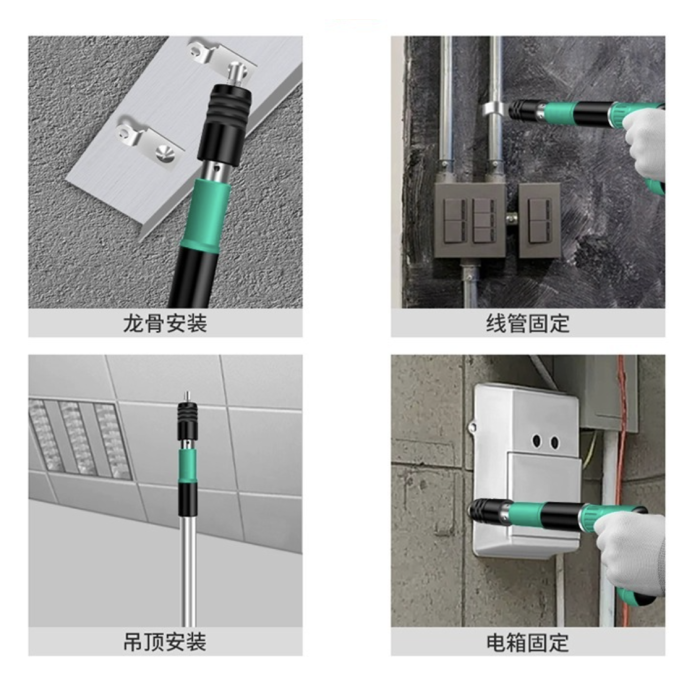 龙骨安装

线管固定

吊顶安装

电箱固定