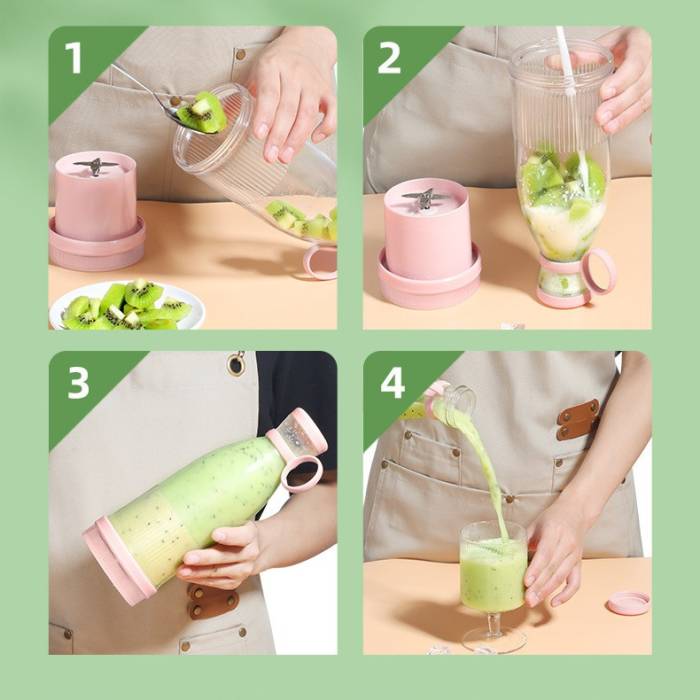 1

2

3

4