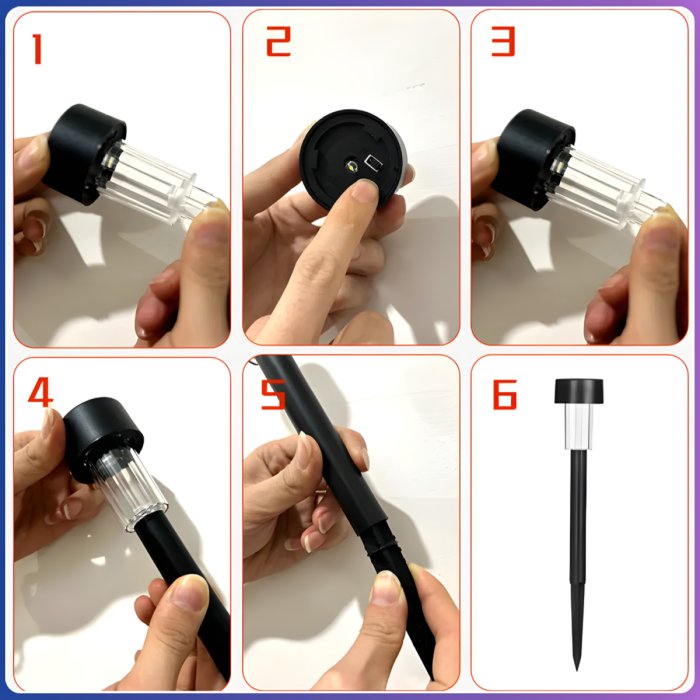 1

2

3

4

5

6